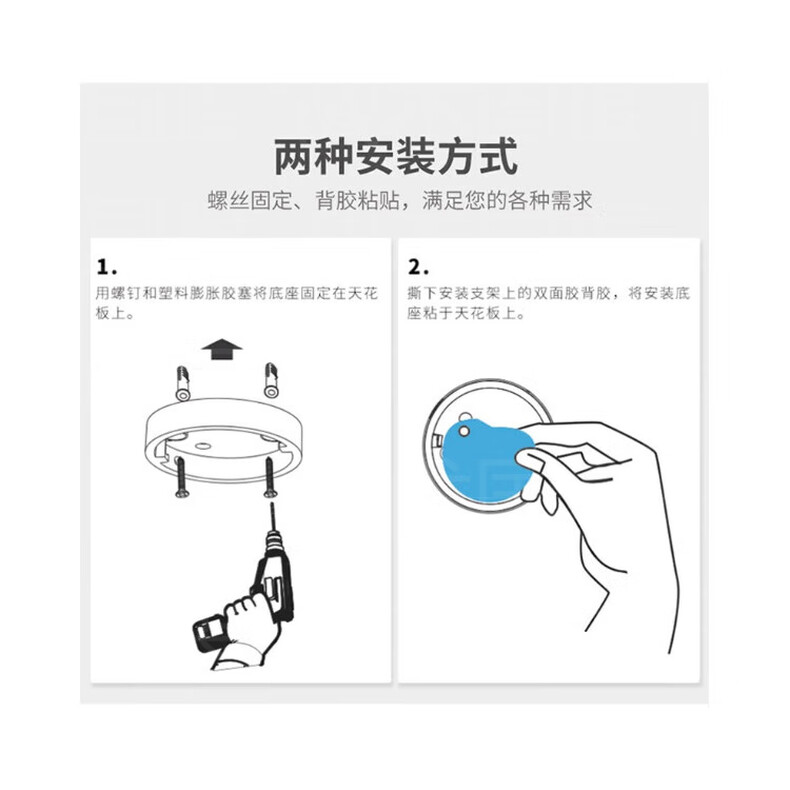 两种安装方式

螺丝固定、背胶粘贴，满足您的各种需求

1.
用螺钉和塑料膨胀胶塞将底座固定在天花板上。

2.
撕下安装支架上的双面胶背胶，将安装底座粘于天花板上。