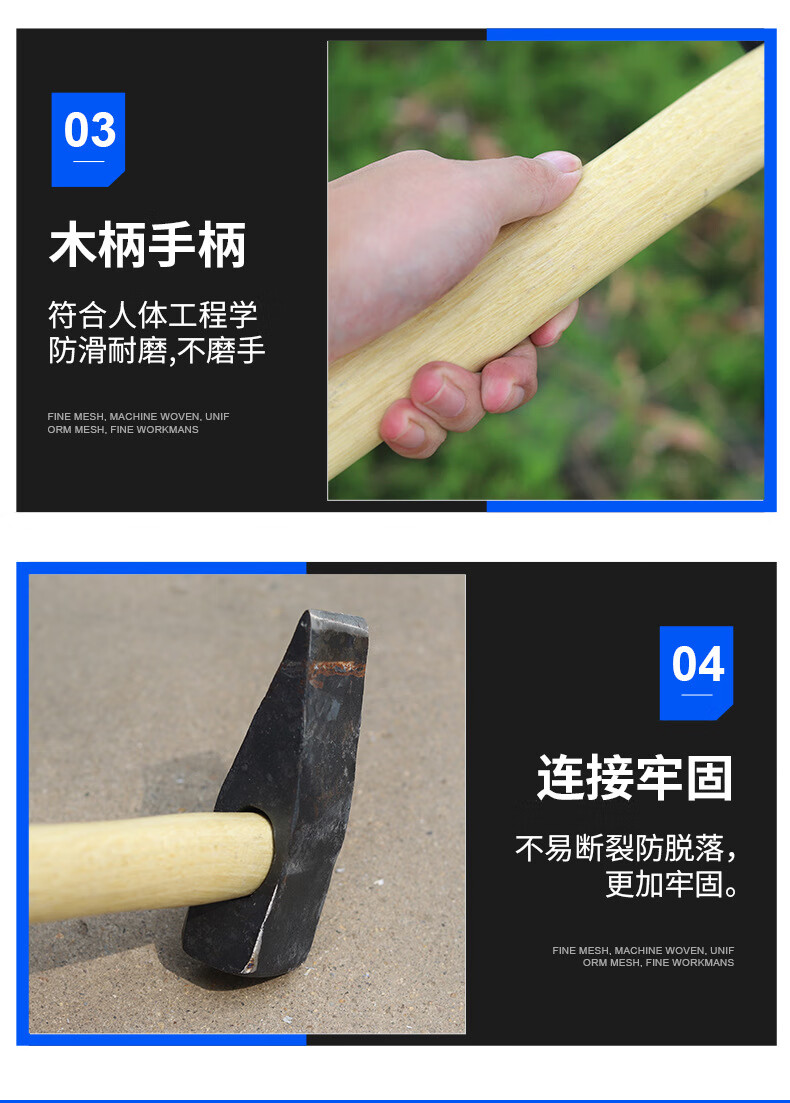 03

木柄手柄

符合人体工程学
防滑耐磨,不磨手

FINE MESH, MACHINE WOVEN, UNIF ORM MESH, FINE WORKMANS

04

连接牢固

不易断裂防脱落,
更加牢固。

FINE MESH, MACHINE WOVEN, UNIF ORM MESH, FINE WORKMANS