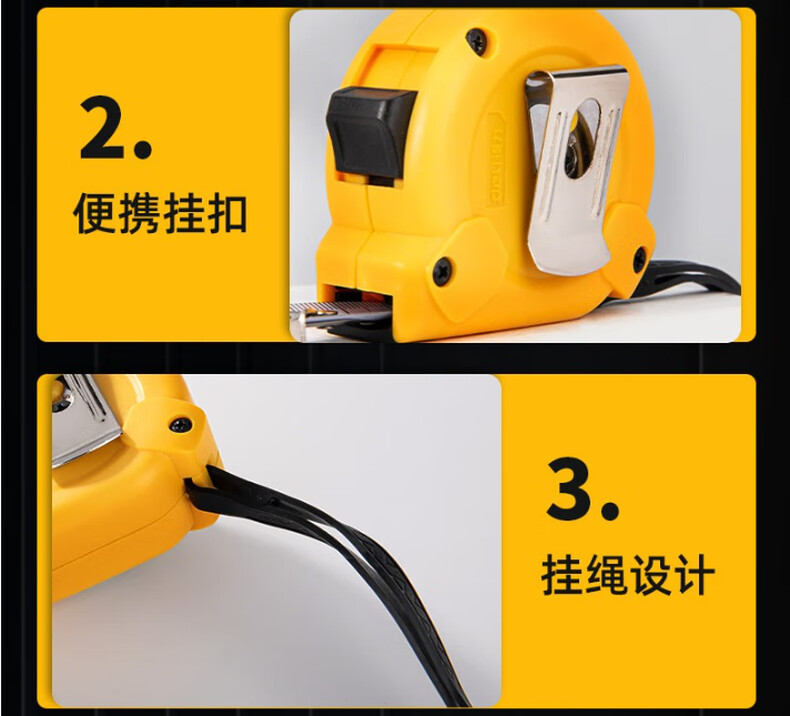 2.
便携挂扣

3.
挂绳设计