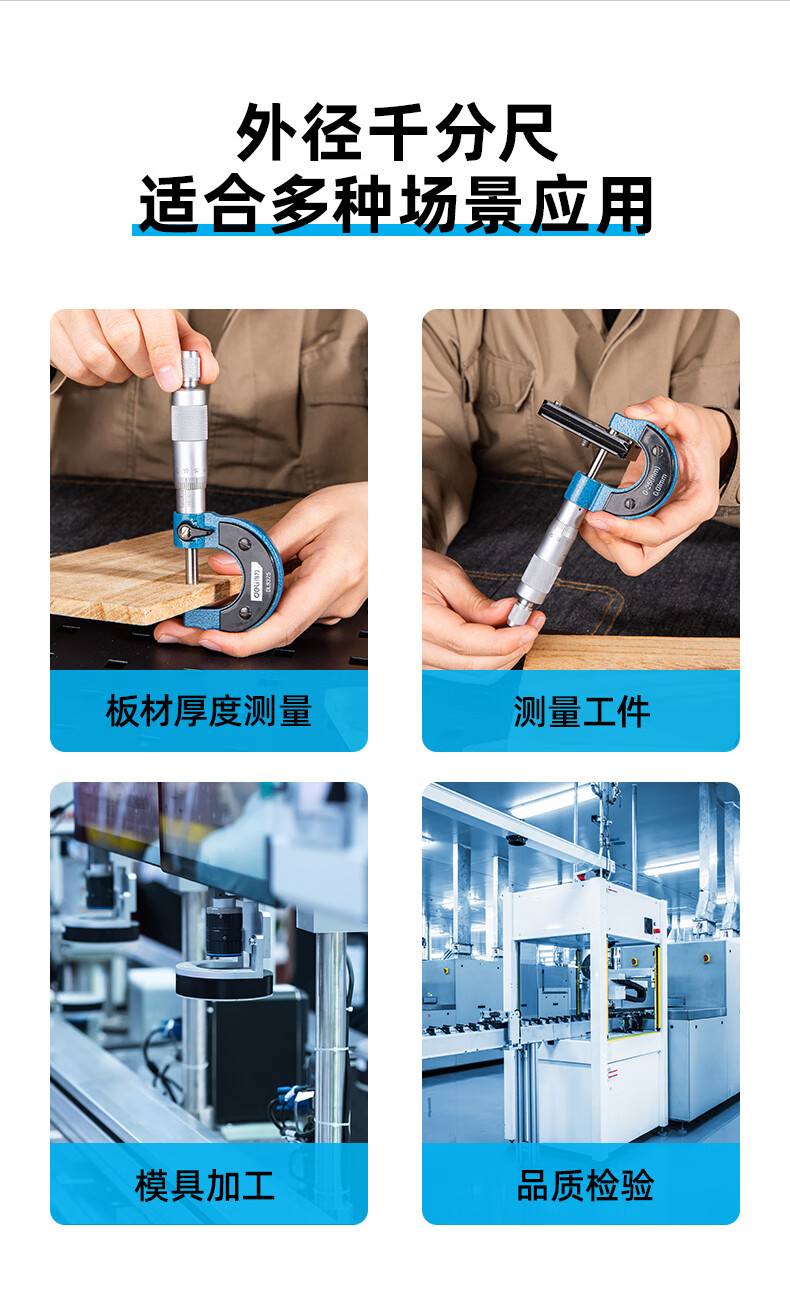 外径千分尺
适合多种场景应用

板材厚度测量

测量工件

模具加工

品质检验