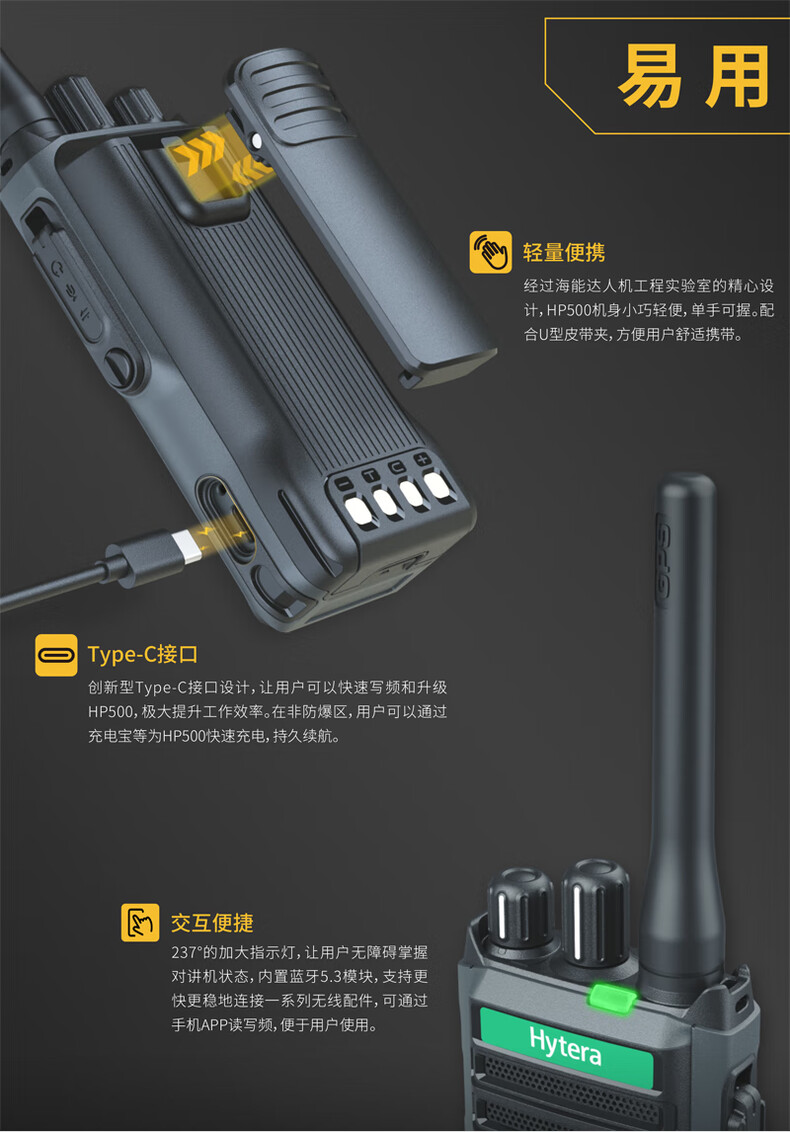 易用

轻量便携

经过海能达人机工程实验室的精心设计，HP500机身小巧轻便，单手可握。配合U型皮带夹，方便用户舒适携带。

Type-C接口

创新型Type-C接口设计，让用户可以快速写频和升级HP500，极大提升工作效率。在非防爆区，用户可以通过充电宝等为HP500快速充电，持久续航。

交互便捷

237°的加大指示灯，让用户无障碍掌握对讲机状态，内置蓝牙5.3模块，支持更快更稳地连接一系列无线配件，可通过手机APP读写频，便于用户使用。

Hytera