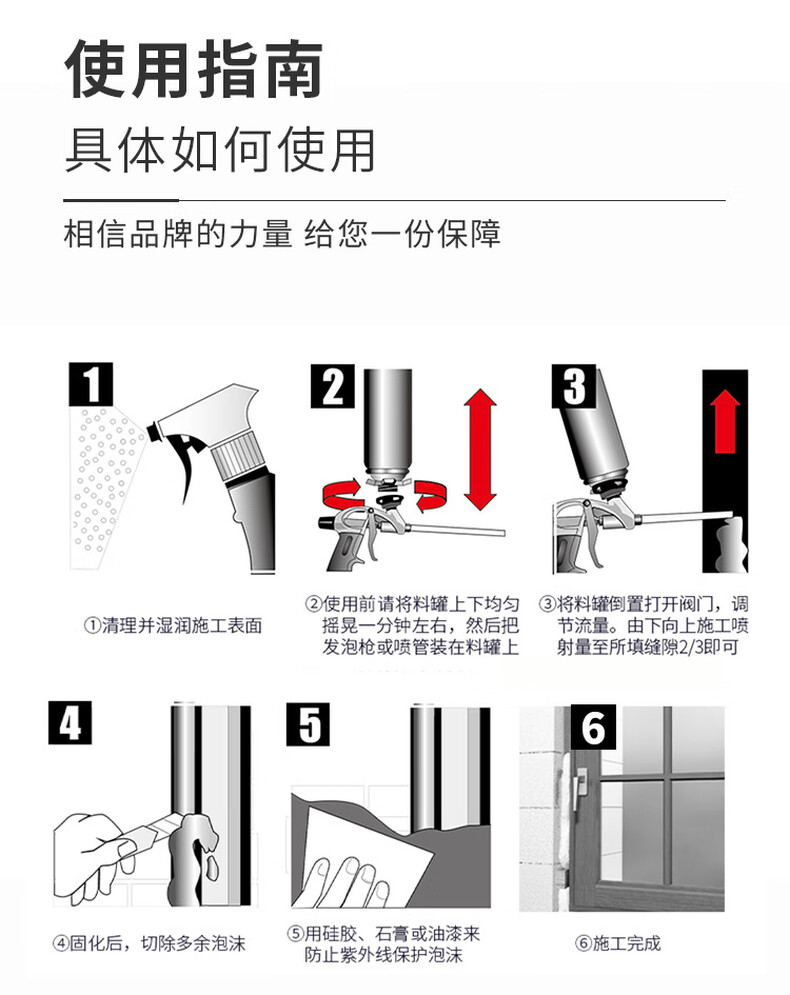 使用指南
具体如何使用

相信品牌的力量 给您一份保障

1

①清理并湿润施工表面

2

②使用前请将料罐上下均匀摇晃一分钟左右，然后把发泡枪或喷管装在料罐上

3

③将料罐倒置打开阀门，调节流量。由下向上施工喷射量至所填缝隙2/3即可

4

④固化后，切除多余泡沫

5

⑤用硅胶、石膏或油漆来防止紫外线保护泡沫

6

⑥施工完成