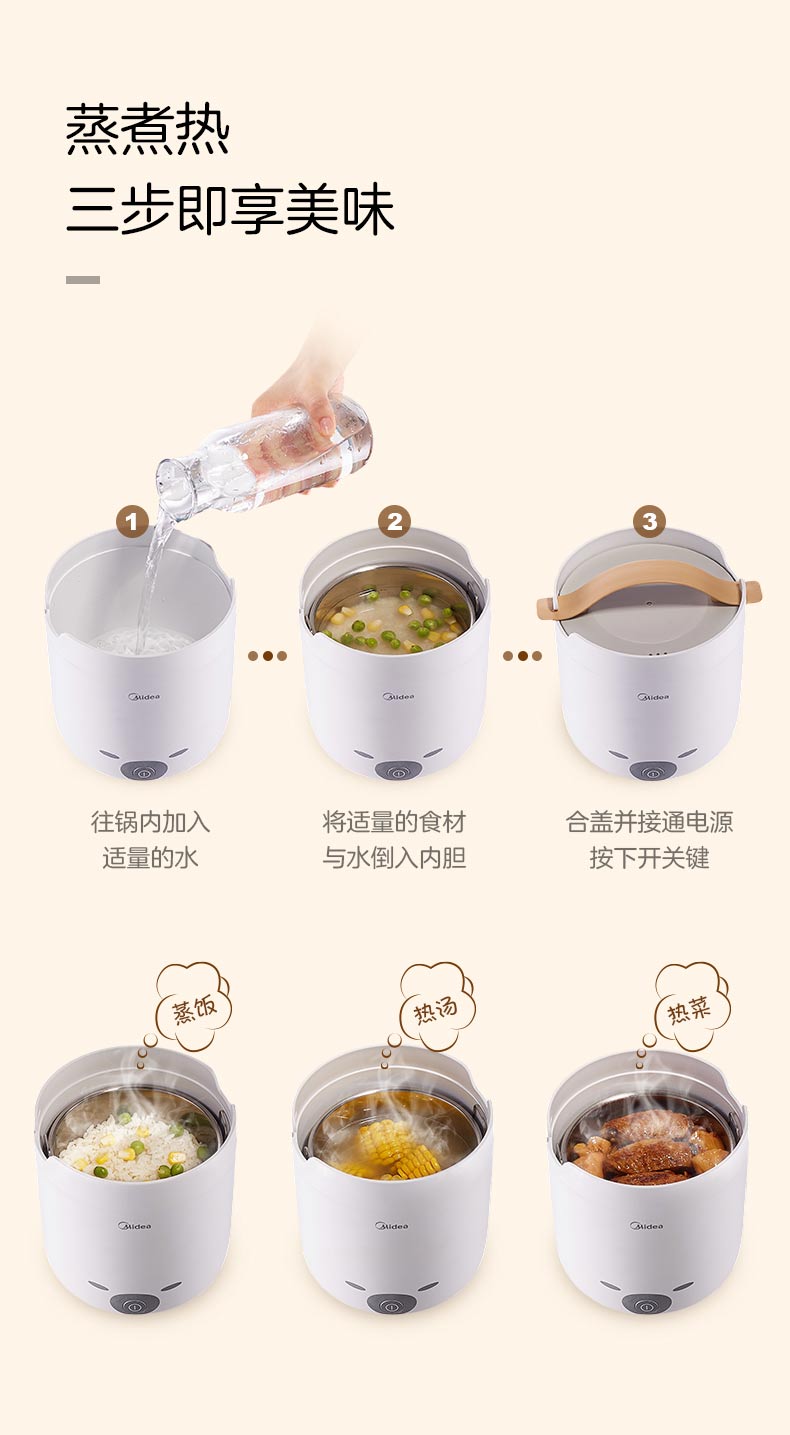 蒸煮热
三步即享美味

1
Midea
往锅内加入
适量的水

2
Midea
将适量的食材
与水倒入内胆

3
Midea
合盖并接通电源
按下开关键

蒸饭
Midea

热汤
Midea

热菜
Midea