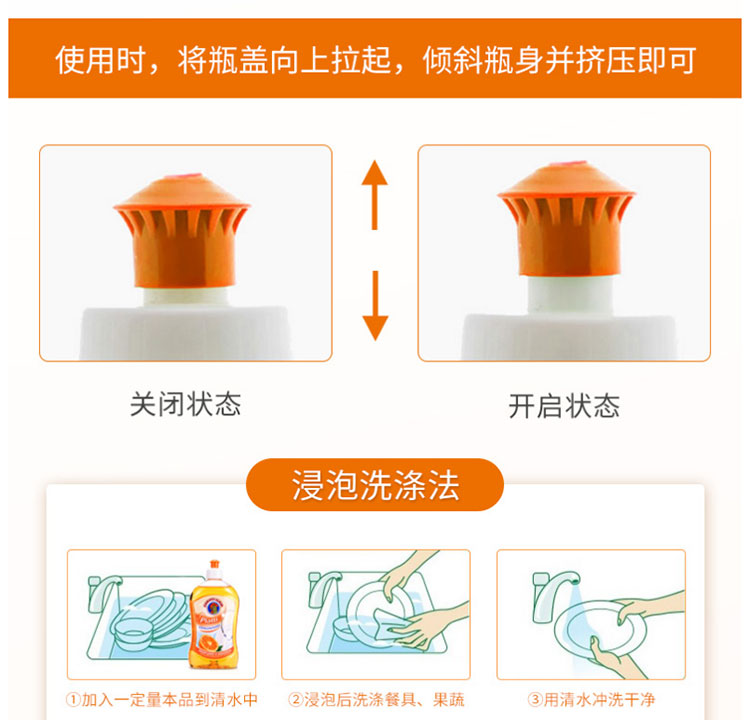 使用时，将瓶盖向上拉起，倾斜瓶身并挤压即可

关闭状态

开启状态

浸泡洗涤法

①加入一定量本品到清水中

②浸泡后洗涤餐具、果蔬

③用清水冲洗干净